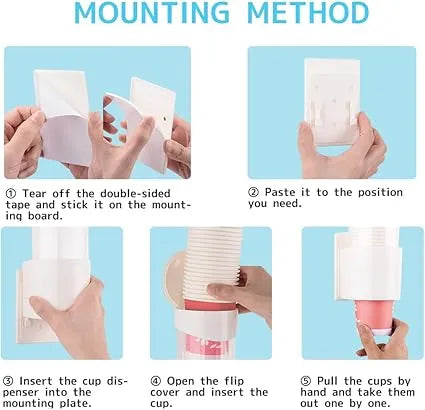 MOUNTING METHOD

① Tear off the double-sided tape and stick it on the mounting board.

② Paste it to the position you need.

③ Insert the cup dispenser into the mounting plate.

④ Open the flip cover and insert the cup.

⑤ Pull the cups by hand and take them out one by one.